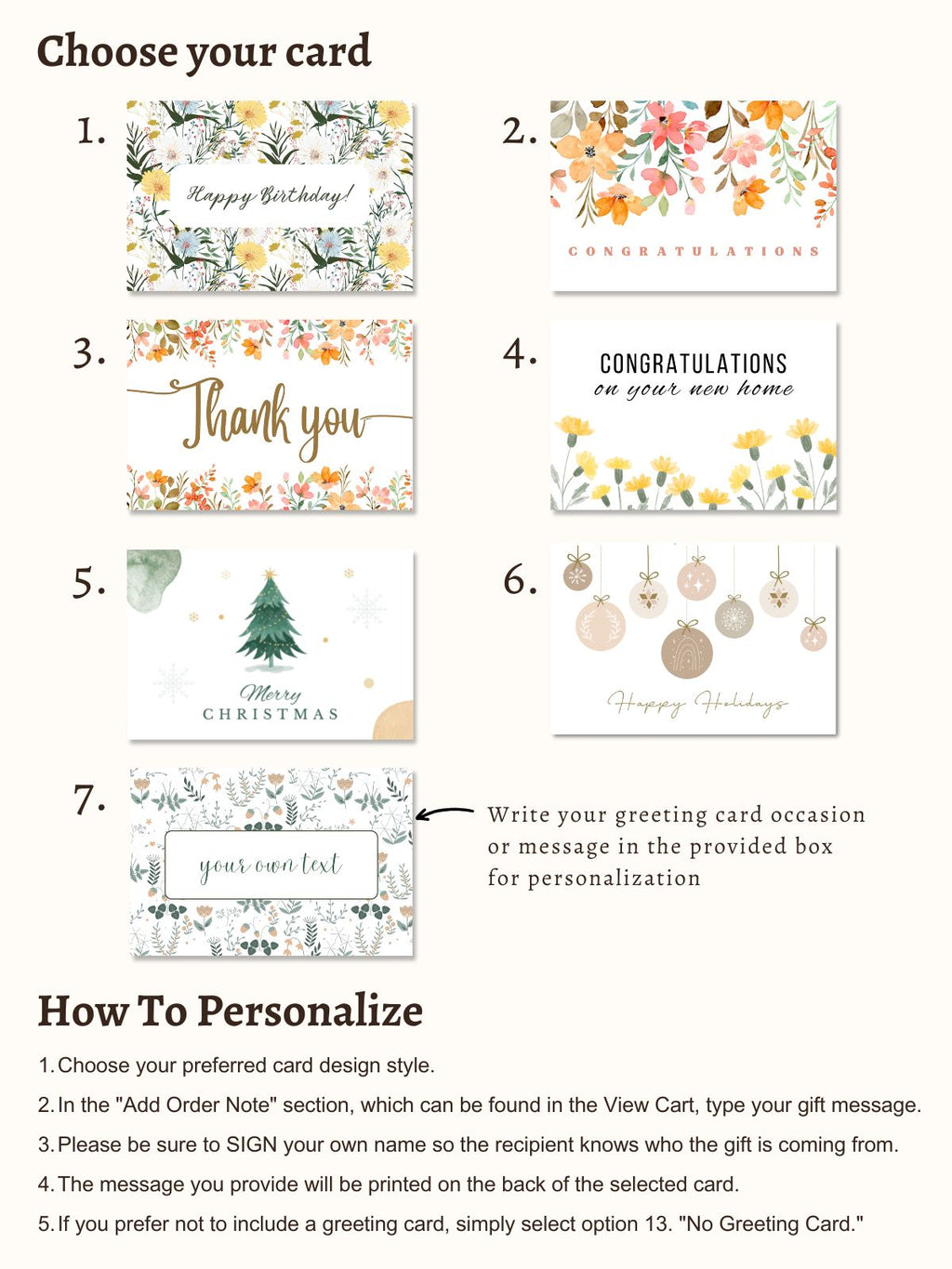 Choose your card

1.

Happy Birthday!

2.

CONGRATULATIONS

3.

Thank you

4.

CONGRATULATIONS
on your new home

5.

Merry
CHRISTMAS

6.

Happy Holidays

7.

your own text

Write your greeting card occasion or message in the provided box for personalization

How To Personalize

1. Choose your preferred card design style.

2. In the "Add Order Note" section, which can be found in the View Cart, type your gift message.

3. Please be sure to SIGN your own name so the recipient knows who the gift is coming from.

4. The message you provide will be printed on the back of the selected card.

5. If you prefer not to include a greeting card, simply select option 13. "No Greeting Card."